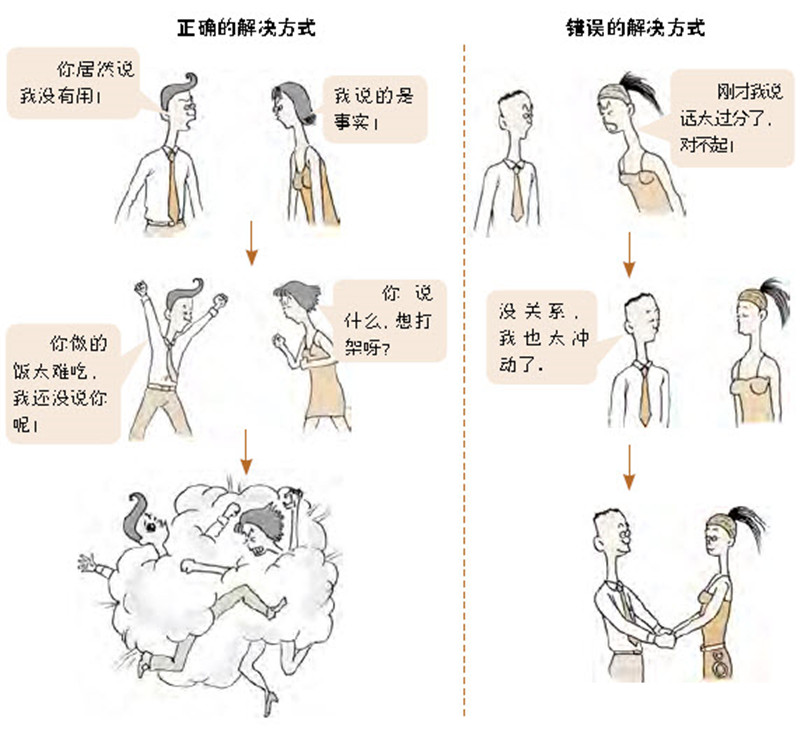 正确的解决方式

你居然说我没有用!

我说的是事实!

你做的饭太难吃，我还没说你呢!

你说什么，想打架呀?

错误的解决方式

刚才我说话太过分了，对不起!

没关系，我也太冲动了。