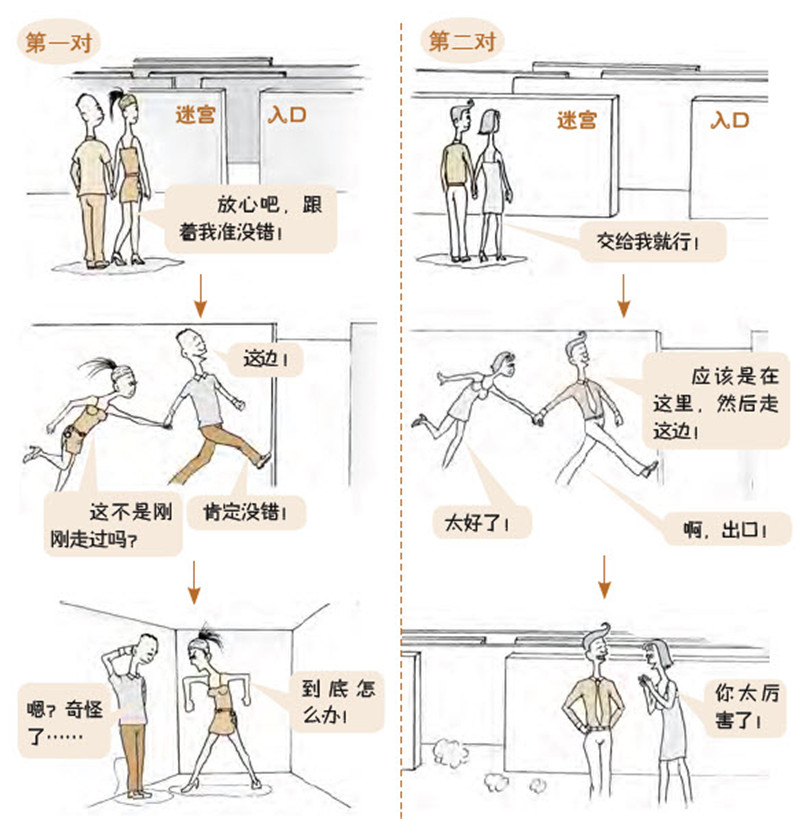 第一对

迷宫 入口

放心吧，跟着我准没错！

这边！

这不是刚刚走过吗？

肯定没错！

嗯？奇怪了……

到底怎么办！

第二对

迷宫 入口

交给我就行！

应该是在这里，然后走这边！

太好了！

啊，出口！

你太厉害了！