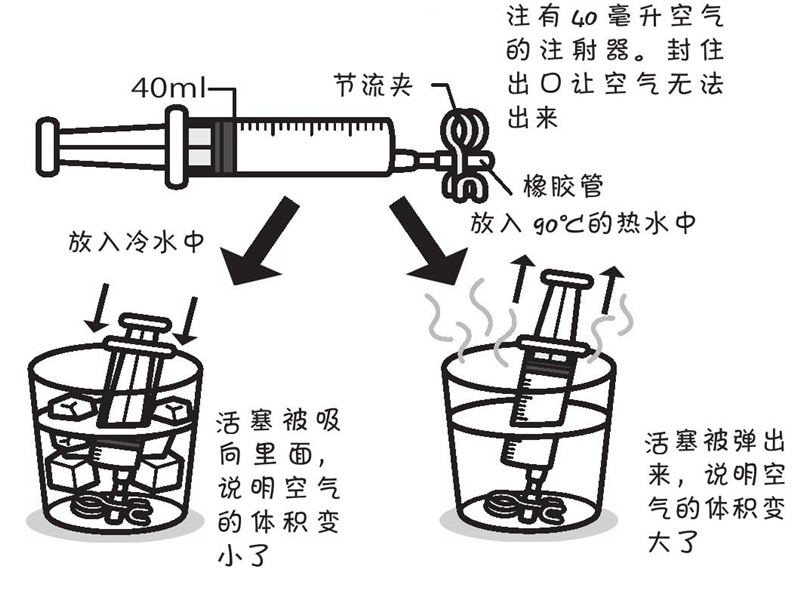 注有40毫升空气的注射器。封住出口让空气无法出来

40ml

节流夹

橡胶管

放入冷水中

放入90℃的热水中

活塞被吸向里面，说明空气的体积变小了

活塞被弹出来，说明空气的体积变大了